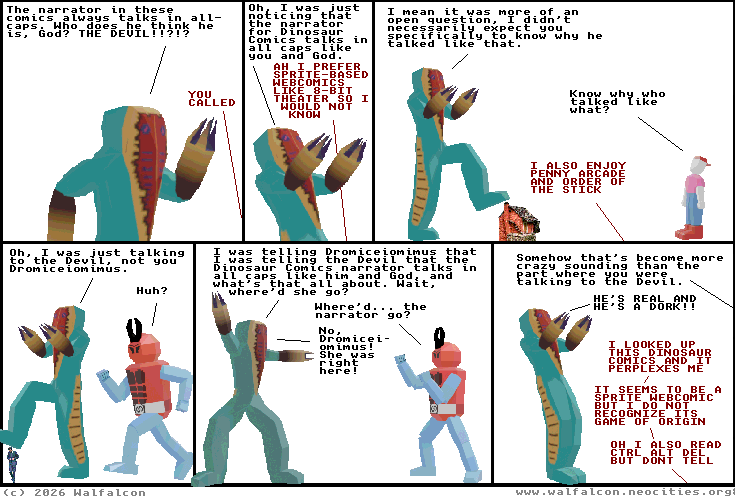 The narrator in these comics always talks in all-caps. Who does he think he is, God? THE DEVIL!!?!?

YOU CALLED

Oh, I was just noticing that the narrator for Dinosaur Comics talks in all caps like you and God.

AH I PREFER SPRITE-BASED WEBCOMICS LIKE 8-BIT THEATER SO I WOULD NOT KNOW

I mean it was more of an open question, I didn't necessarily expect you specifically to know why he talked like that.

Know why who talked like what?

I ALSO ENJOY PENNY ARCADE AND ORDER OF THE STICK

Oh, I was just talking to the Devil, not you Dromiceiomimus.

Huh?

I was telling Dromiceiomimus that I was telling the Devil that the Dinosaur Comics narrator talks in all caps like him and God, and what's that all about. Wait, where'd she go?

Where'd... the narrator go?

No, Dromiceiomimus! She was right here!

Somehow that's become more crazy sounding than the part where you were talking to the Devil.

HE'S REAL AND HE'S A DORK!!

I LOOKED UP THIS DINOSAUR COMICS AND IT PERPLEXES ME

IT SEEMS TO BE A SPRITE WEBCOMIC BUT I DO NOT RECOGNIZE ITS GAME OF ORIGIN

OH I ALSO READ CTRL ALT DEL BUT DONT TELL

(c) 2026 Walfalcon

www.walfalcon.neocities.org